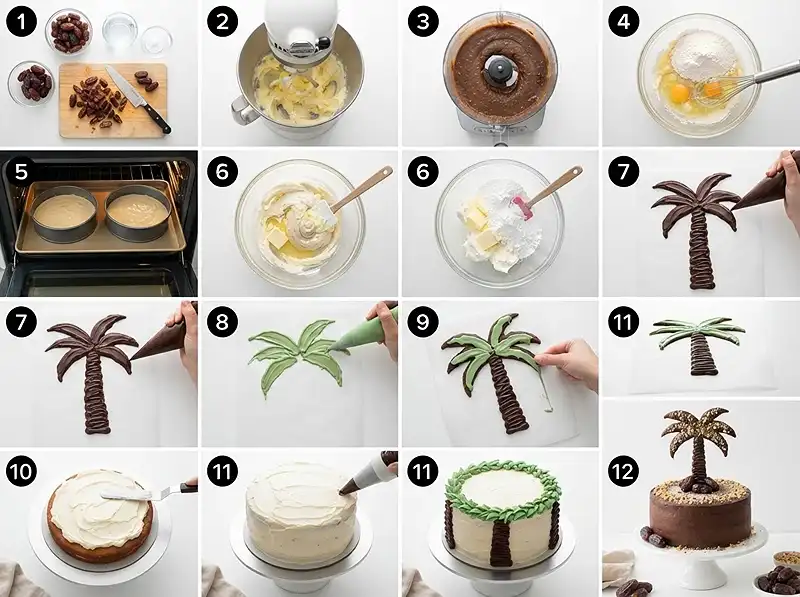 1
2
3
4
5
6
6
7
7
8
9
11
10
11
11
12