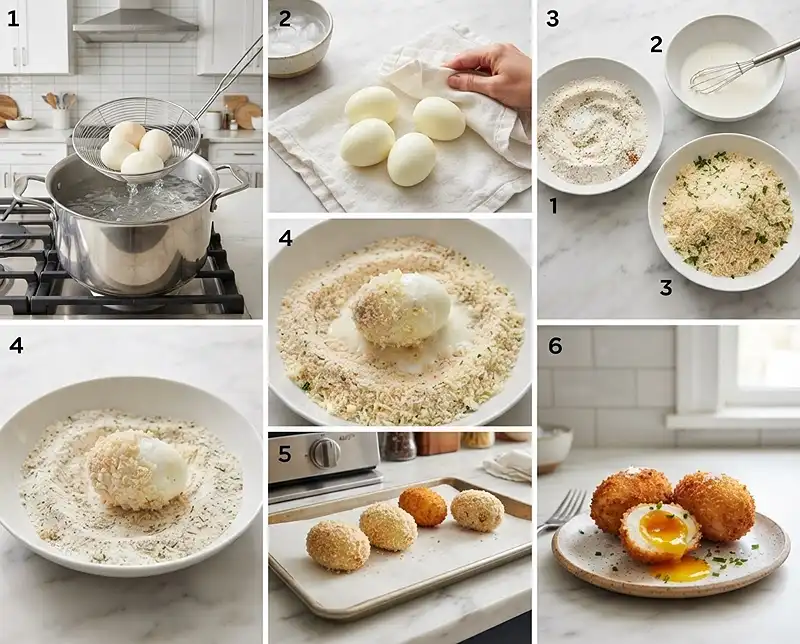 1

2

3

2

1

3

4

4

5

6