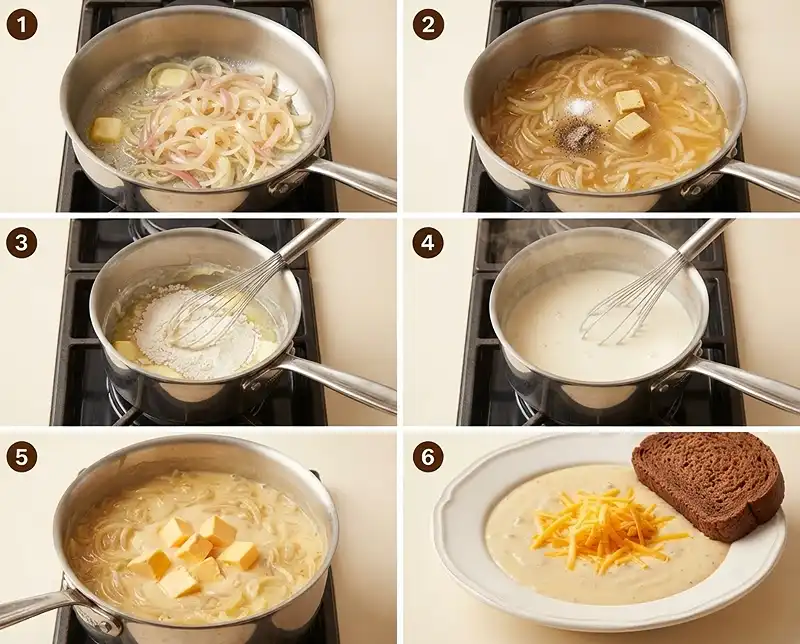 1
2
3
4
5
6