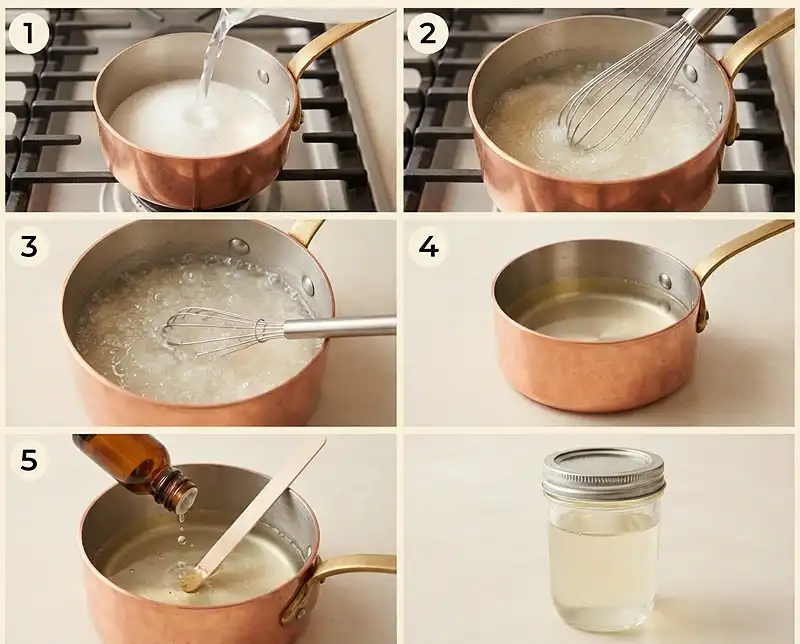 1
2
3
4
5