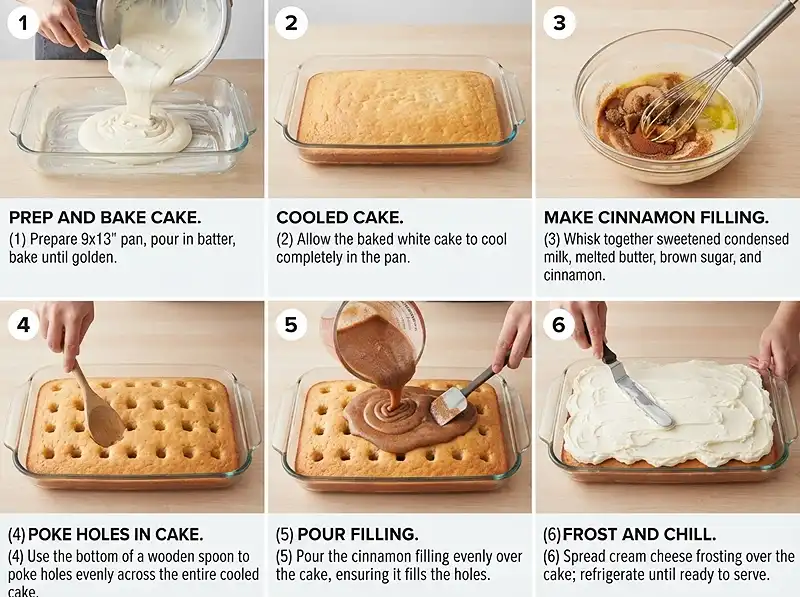 1

PREP AND BAKE CAKE.
(1) Prepare 9x13" pan, pour in batter, bake until golden.

2

COOLED CAKE.
(2) Allow the baked white cake to cool completely in the pan.

3

MAKE CINNAMON FILLING.
(3) Whisk together sweetened condensed milk, melted butter, brown sugar, and cinnamon.

4

(4) POKE HOLES IN CAKE.
(4) Use the bottom of a wooden spoon to poke holes evenly across the entire cooled cake.

5

(5) POUR FILLING.
(5) Pour the cinnamon filling evenly over the cake, ensuring it fills the holes.

6

(6) FROST AND CHILL.
(6) Spread cream cheese frosting over the cake; refrigerate until ready to serve.