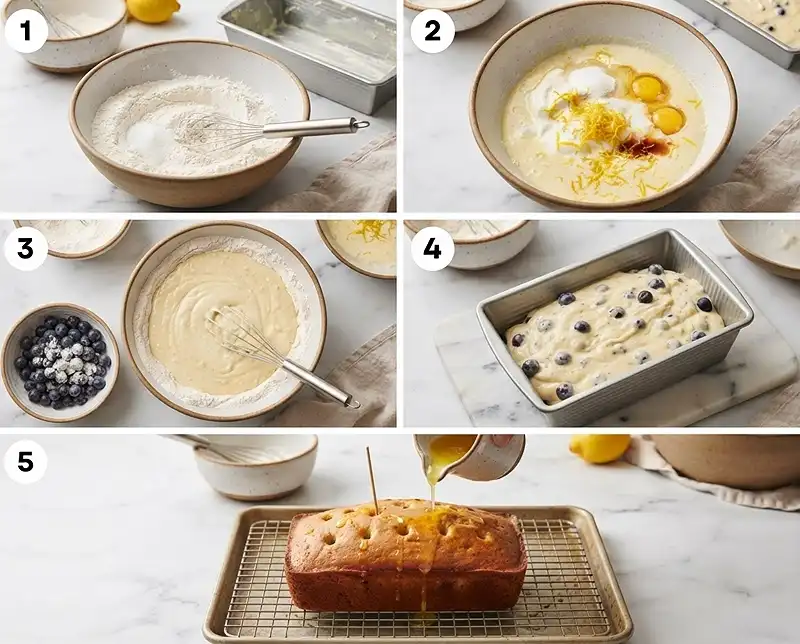 1

2

3

4

5