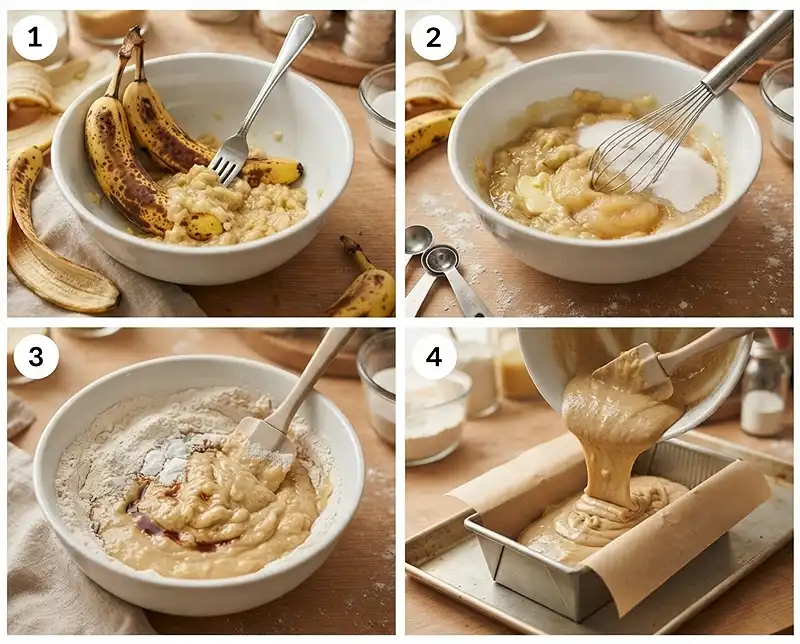 1

2

3

4